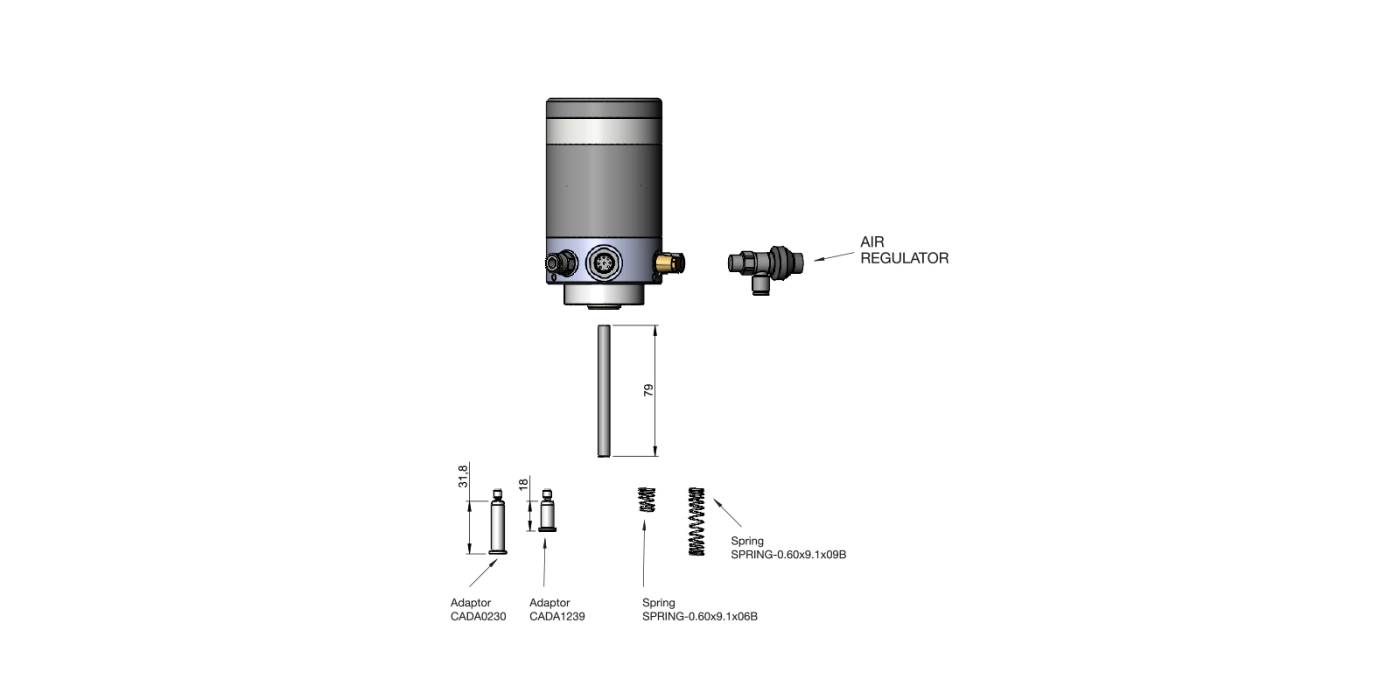 AIR REGULATOR

79

31.8

18

Spring
SPRING-0.60x9.1x09B

Adaptor
CADA0230

Adaptor
CADA1239

Spring
SPRING-0.60x9.1x06B